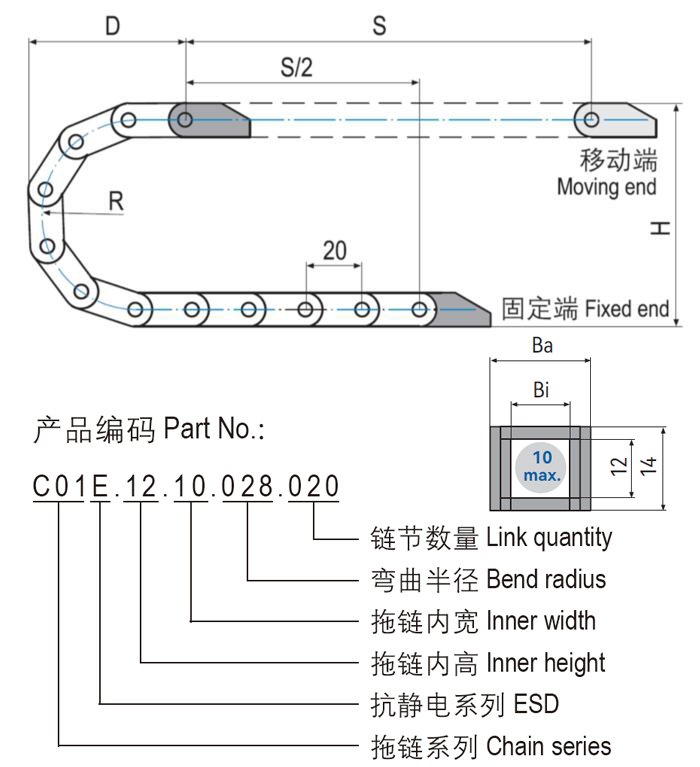 D

S

S/2

移动端
Moving end

R

H

20

固定端 Fixed end

Ba

Bi

10
max.

12

14

产品编码 Part No.:

C01E.12.10.028.020

链节数量 Link quantity

弯曲半径 Bend radius

拖链内宽 Inner width

拖链内高 Inner height

抗静电系列 ESD

拖链系列 Chain series