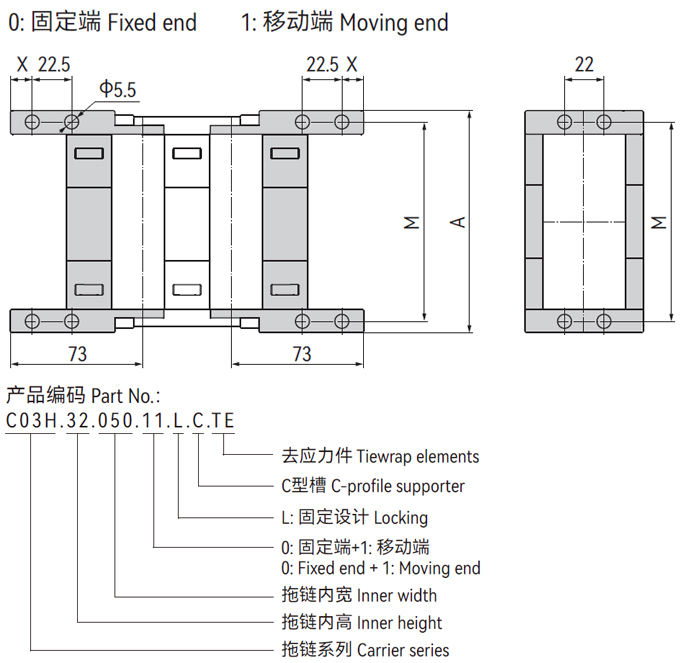 0: 固定端 Fixed end 1: 移动端 Moving end

X 22.5
Φ5.5
22.5 X
22
M
A
M
73
73

产品编码 Part No.:
C03H.32.050.11.L.C.TE

去应力件 Tiewrap elements
C型槽 C-profile supporter
L: 固定设计 Locking
0: 固定端+1: 移动端
0: Fixed end + 1: Moving end
拖链内宽 Inner width
拖链内高 Inner height
拖链系列 Carrier series