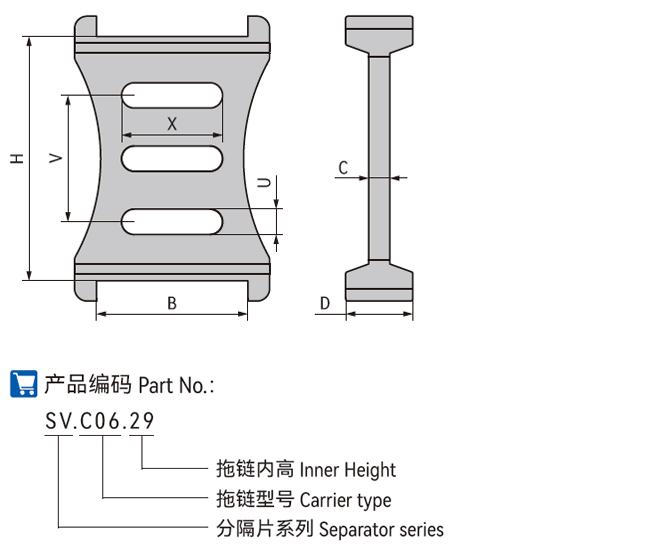 H
V
X
U
B
C
D

产品编码 Part No.:

SV.C06.29

拖链内高 Inner Height
拖链型号 Carrier type
分隔片系列 Separator series